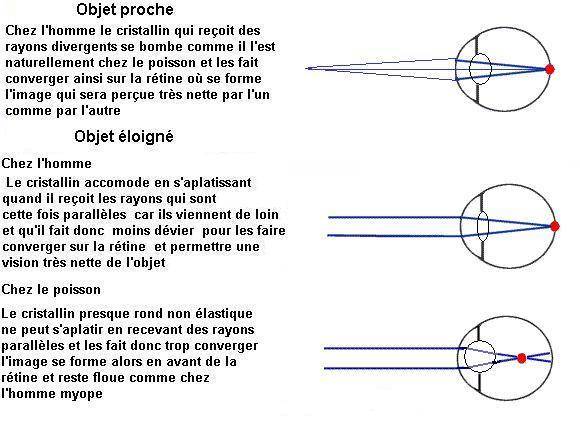 Objet proche

Chez l'homme le cristallin qui reçoit des rayons divergents se bombe comme il l'est naturellement chez le poisson et les fait converger ainsi sur la rétine où se forme l'image qui sera perçue très nette par l'un comme par l'autre

Objet éloigné

Chez l'homme

Le cristallin accomode en s'aplatissant quand il reçoit les rayons qui sont cette fois parallèles car ils viennent de loin et qu'il fait donc moins dévier pour les faire converger sur la rétine et permettre une vision très nette de l'objet

Chez le poisson

Le cristallin presque rond non élastique ne peut s'aplatir en recevant des rayons parallèles et les fait donc trop converger l'image se forme alors en avant de la rétine et reste floue comme chez l'homme myope